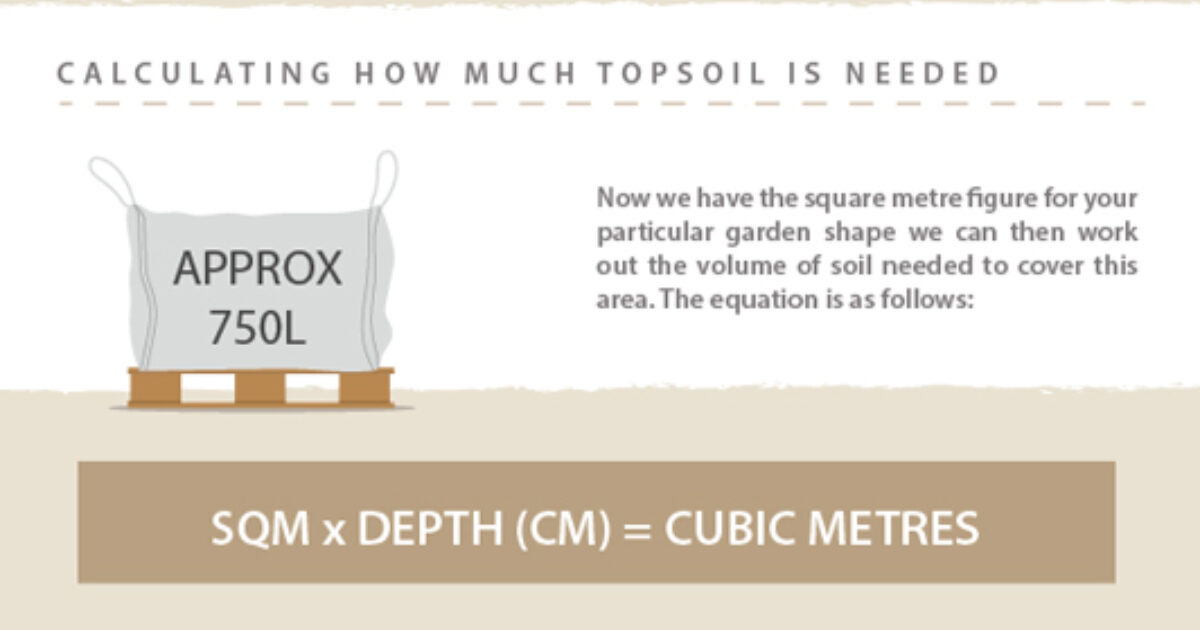 CALCULATING HOW MUCH TOPSOIL IS NEEDED

APPROX 750L

Now we have the square metre figure for your particular garden shape we can then work out the volume of soil needed to cover this area. The equation is as follows:

SQM x DEPTH (CM) = CUBIC METRES